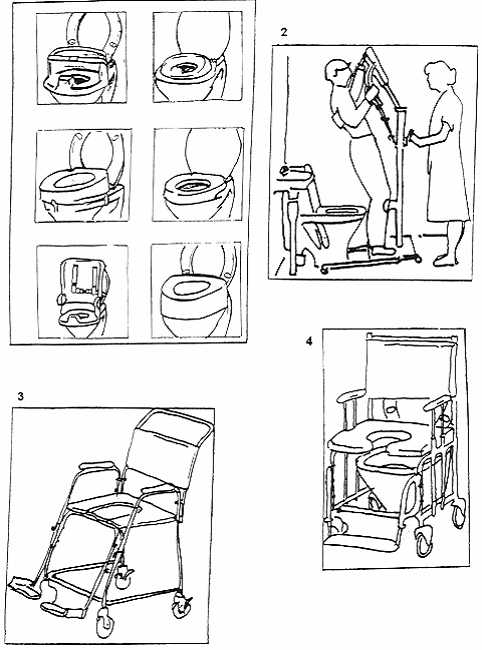 2

4

3